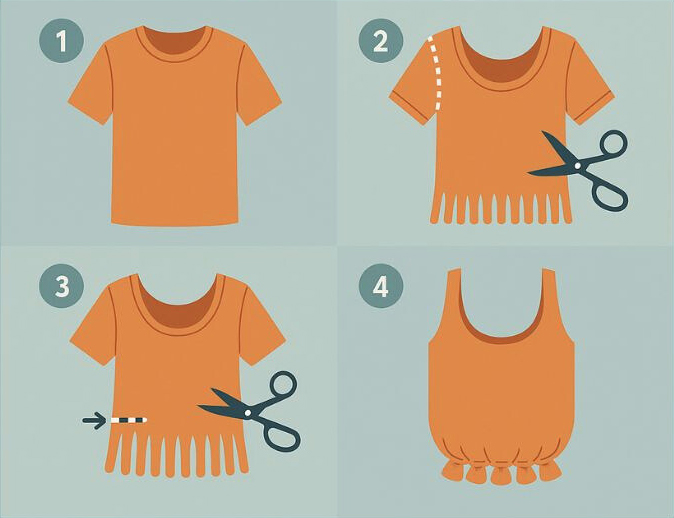 1

2

3

4