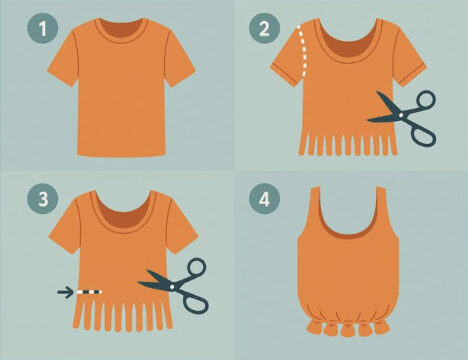 1

2

3

4